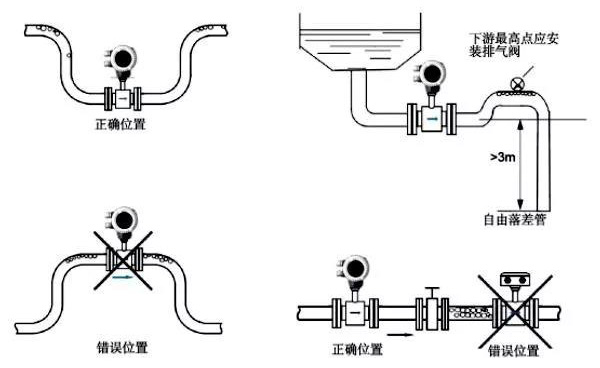 正确位置

下游最高点应安装排气阀

>3m

自由落差管

错误位置

正确位置

错误位置